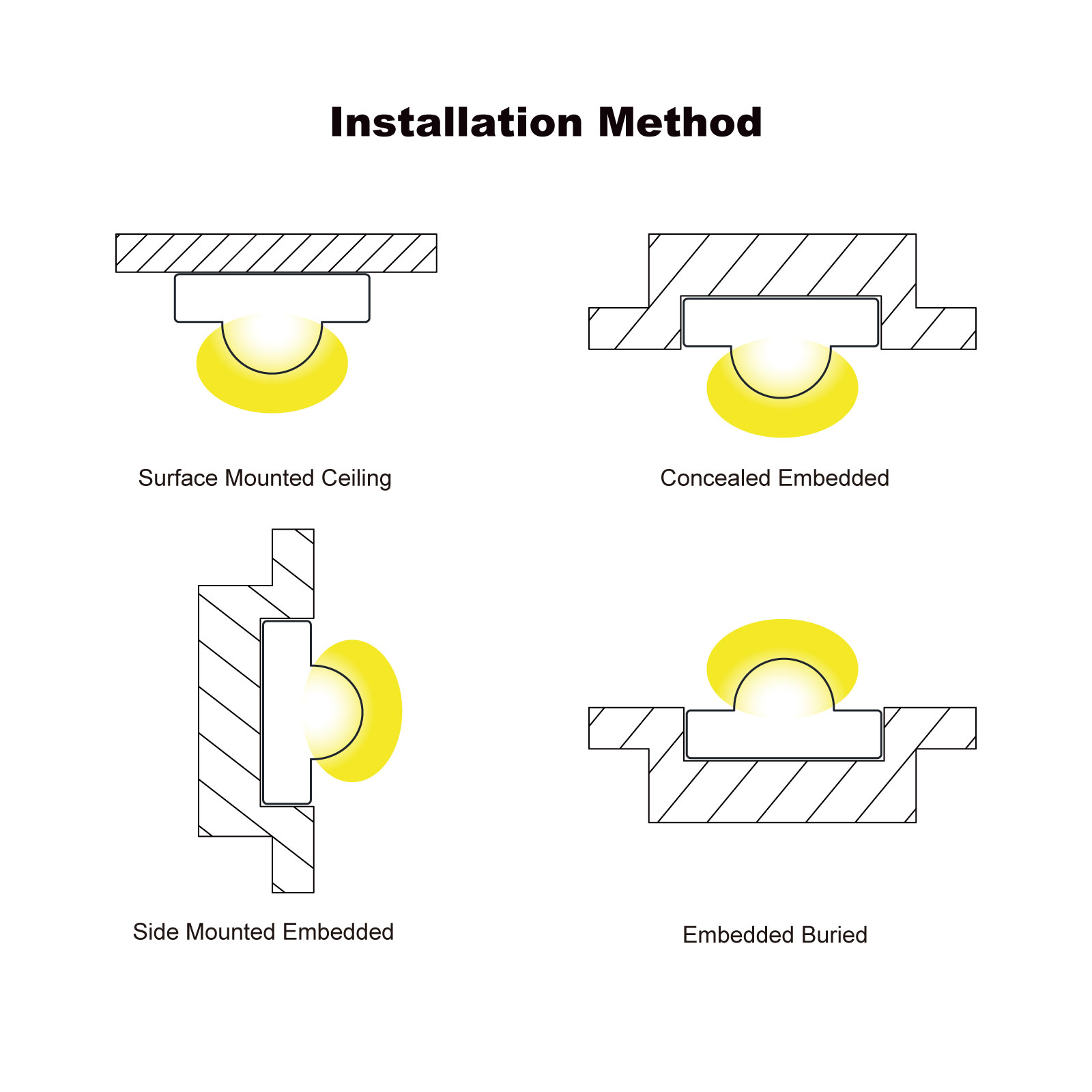 Installation Method

Surface Mounted Ceiling

Concealed Embedded

Side Mounted Embedded

Embedded Buried