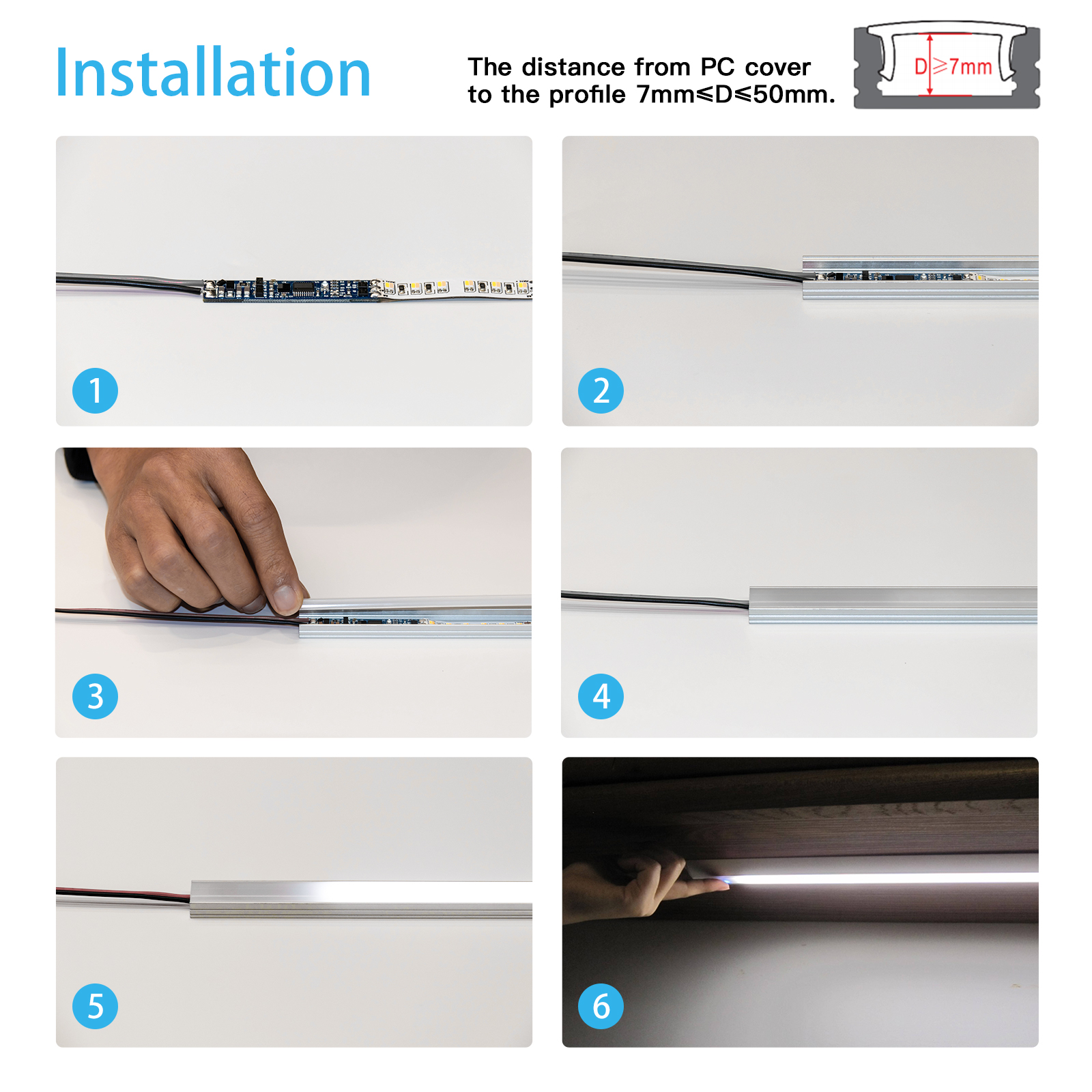 Installation

The distance from PC cover to the profile 7mm≤D≤50mm.

D≥7mm

1

2

3

4

5

6