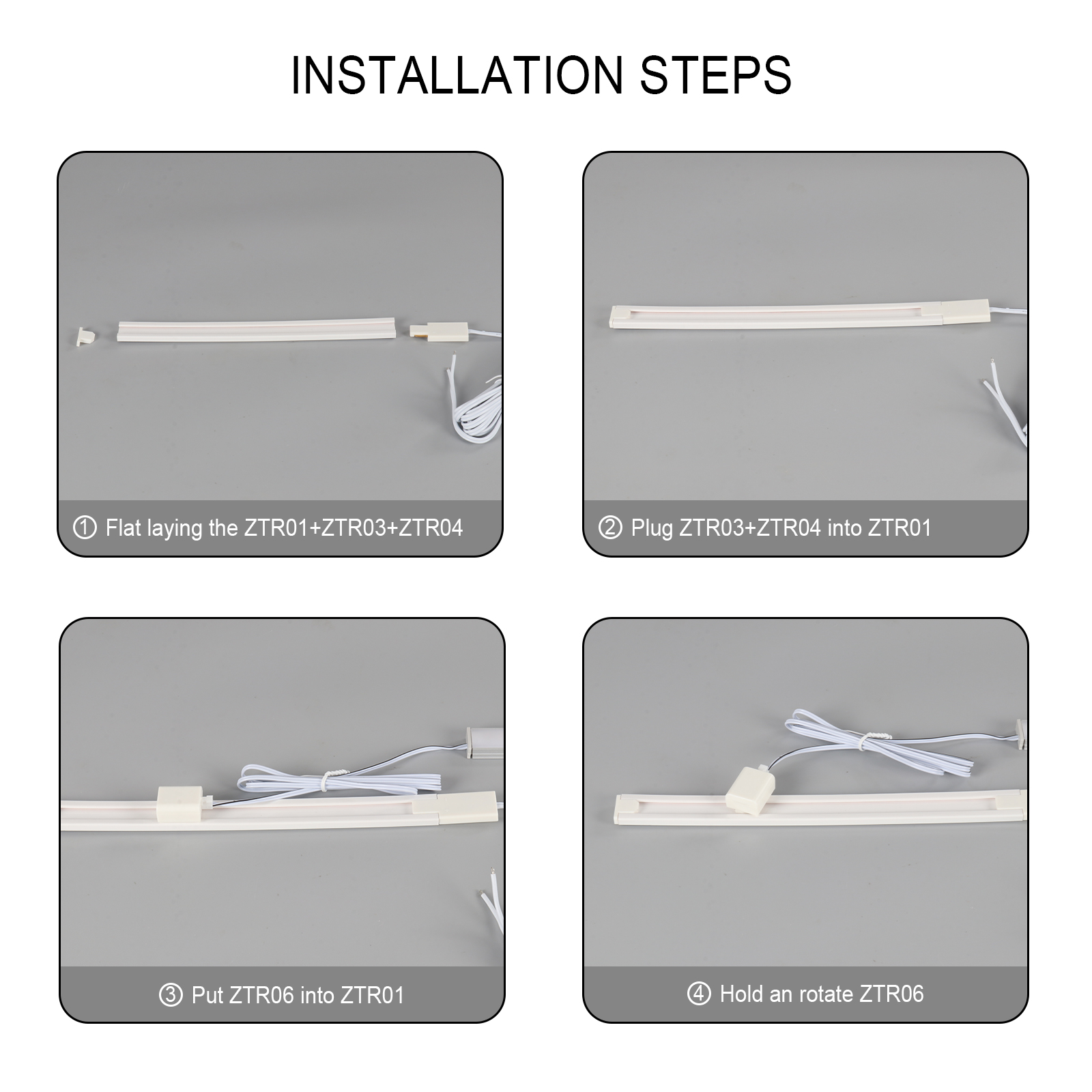 INSTALLATION STEPS

① Flat laying the ZTR01+ZTR03+ZTR04

② Plug ZTR03+ZTR04 into ZTR01

③ Put ZTR06 into ZTR01

④ Hold an rotate ZTR06